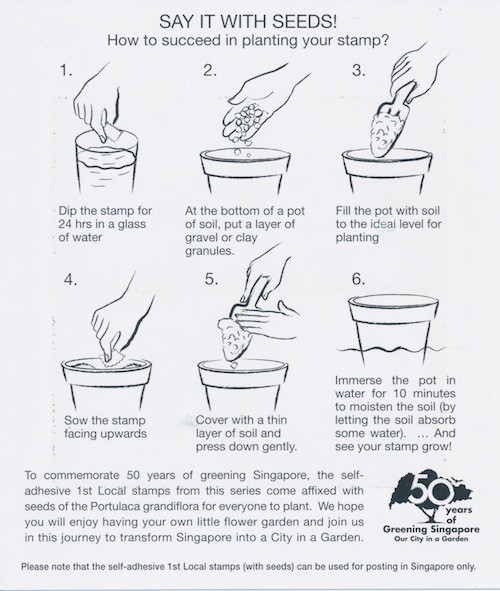 SAY IT WITH SEEDS!
How to succeed in planting your stamp?

1.

Dip the stamp for 24 hrs in a glass of water

2.

At the bottom of a pot of soil, put a layer of gravel or clay granules.

3.

Fill the pot with soil to the ideal level for planting

4.

Sow the stamp facing upwards

5.

Cover with a thin layer of soil and press down gently.

6.

Immerse the pot in water for 10 minutes to moisten the soil (by letting the soil absorb some water). ... And see your stamp grow!

To commemorate 50 years of greening Singapore, the self-adhesive 1st Local stamps from this series come affixed with seeds of the Portulaca grandiflora for everyone to plant. We hope you will enjoy having your own little flower garden and join us in this journey to transform Singapore into a City in a Garden.

50 years of Greening Singapore
Our City in a Garden

Please note that the self-adhesive 1st Local stamps (with seeds) can be used for posting in Singapore only.